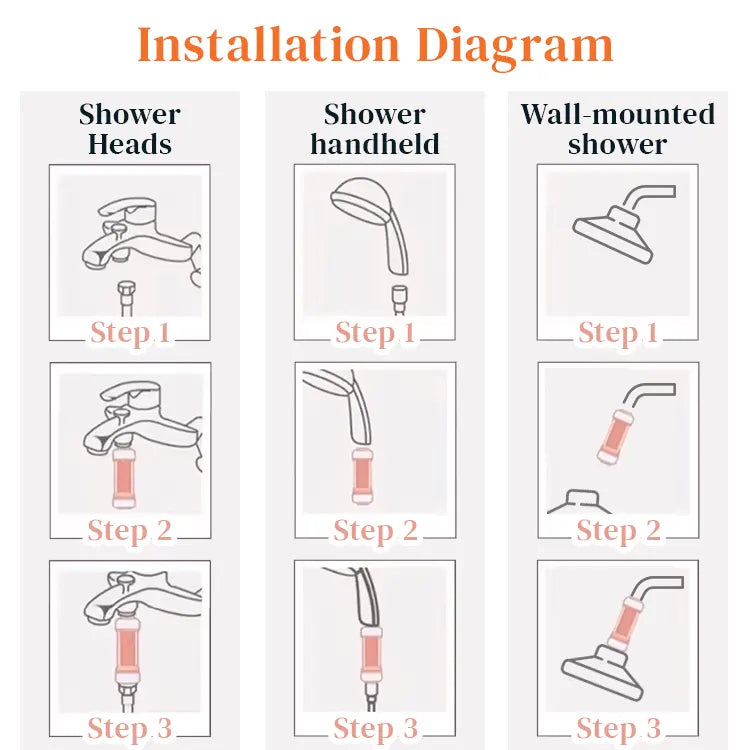 Installation Diagram

Shower Heads

Step 1

Step 2

Step 3

Shower handheld

Step 1

Step 2

Step 3

Wall-mounted shower

Step 1

Step 2

Step 3